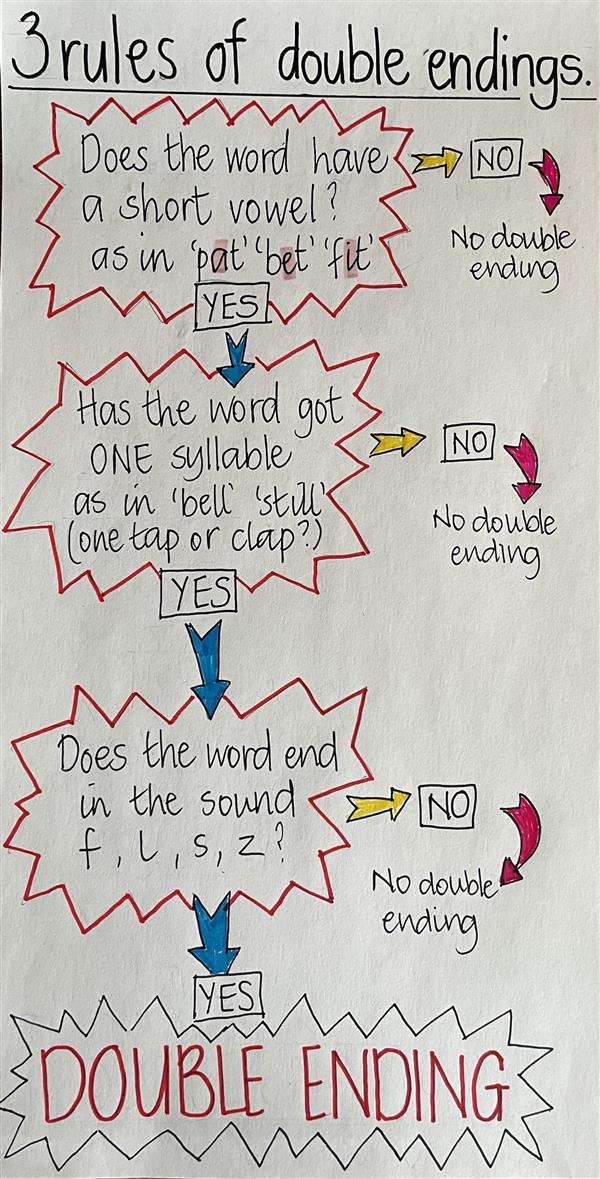 3 rules of double endings.

Does the word have a short vowel? as in 'pat' 'bet' 'fit'

NO

No double ending

YES

Has the word got ONE syllable as in 'bell' 'still' (one tap or clap?)

NO

No double ending

YES

Does the word end in the sound f, l, s, z?

NO

No double ending

YES

DOUBLE ENDING